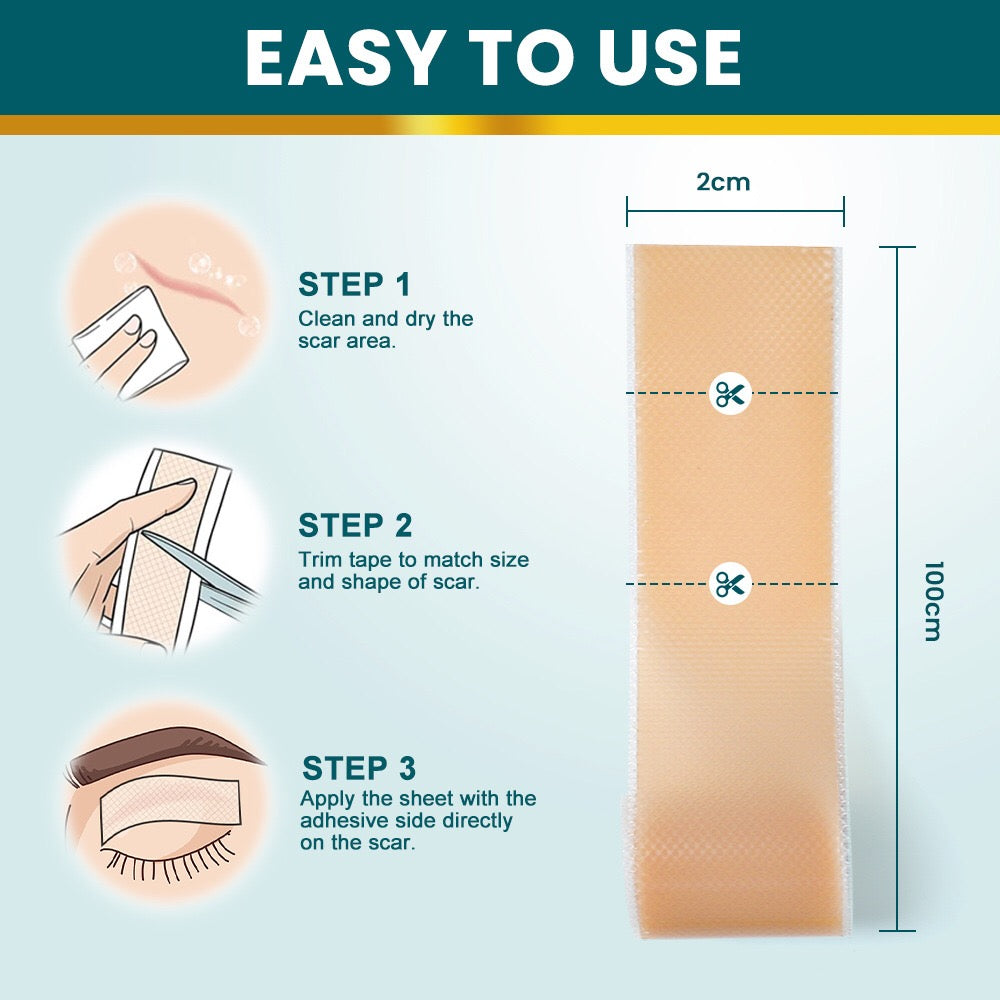 EASY TO USE

STEP 1
Clean and dry the scar area.

STEP 2
Trim tape to match size and shape of scar.

STEP 3
Apply the sheet with the adhesive side directly on the scar.

2cm

100cm