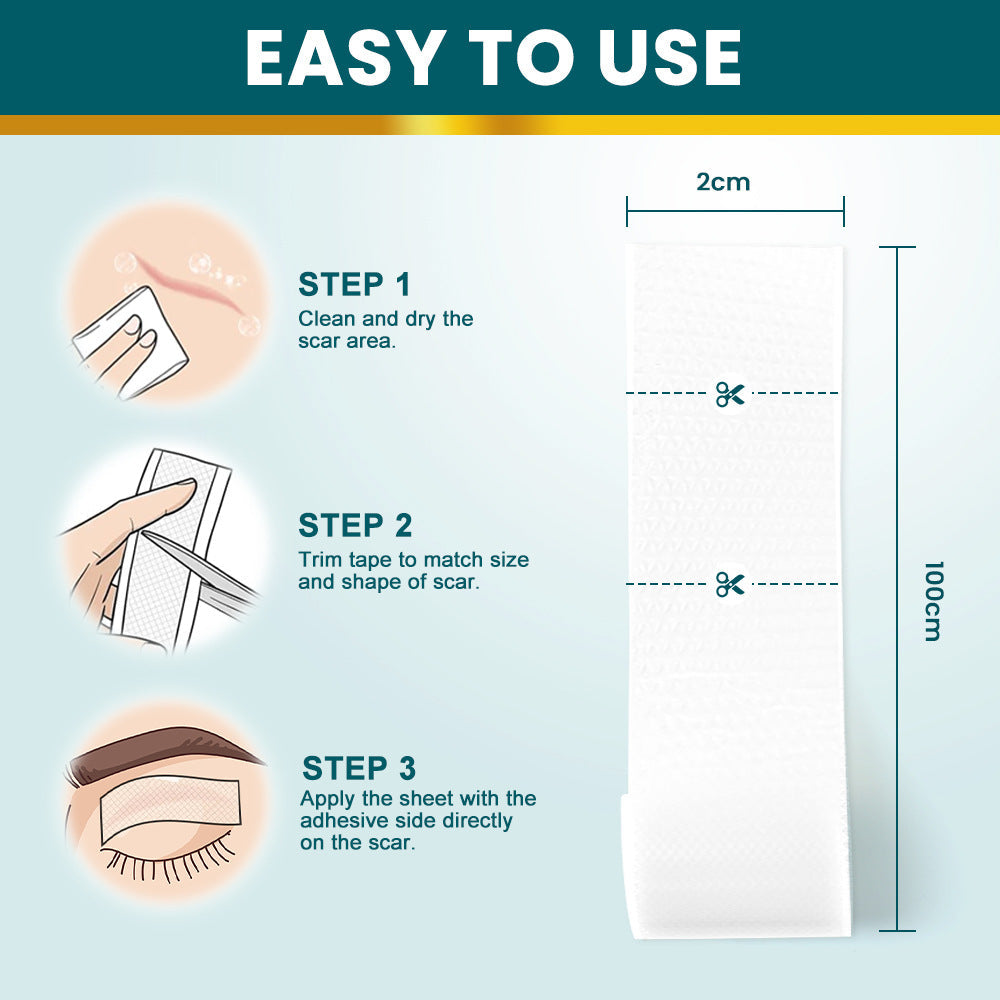 EASY TO USE

STEP 1
Clean and dry the scar area.

STEP 2
Trim tape to match size and shape of scar.

STEP 3
Apply the sheet with the adhesive side directly on the scar.

2cm

100cm