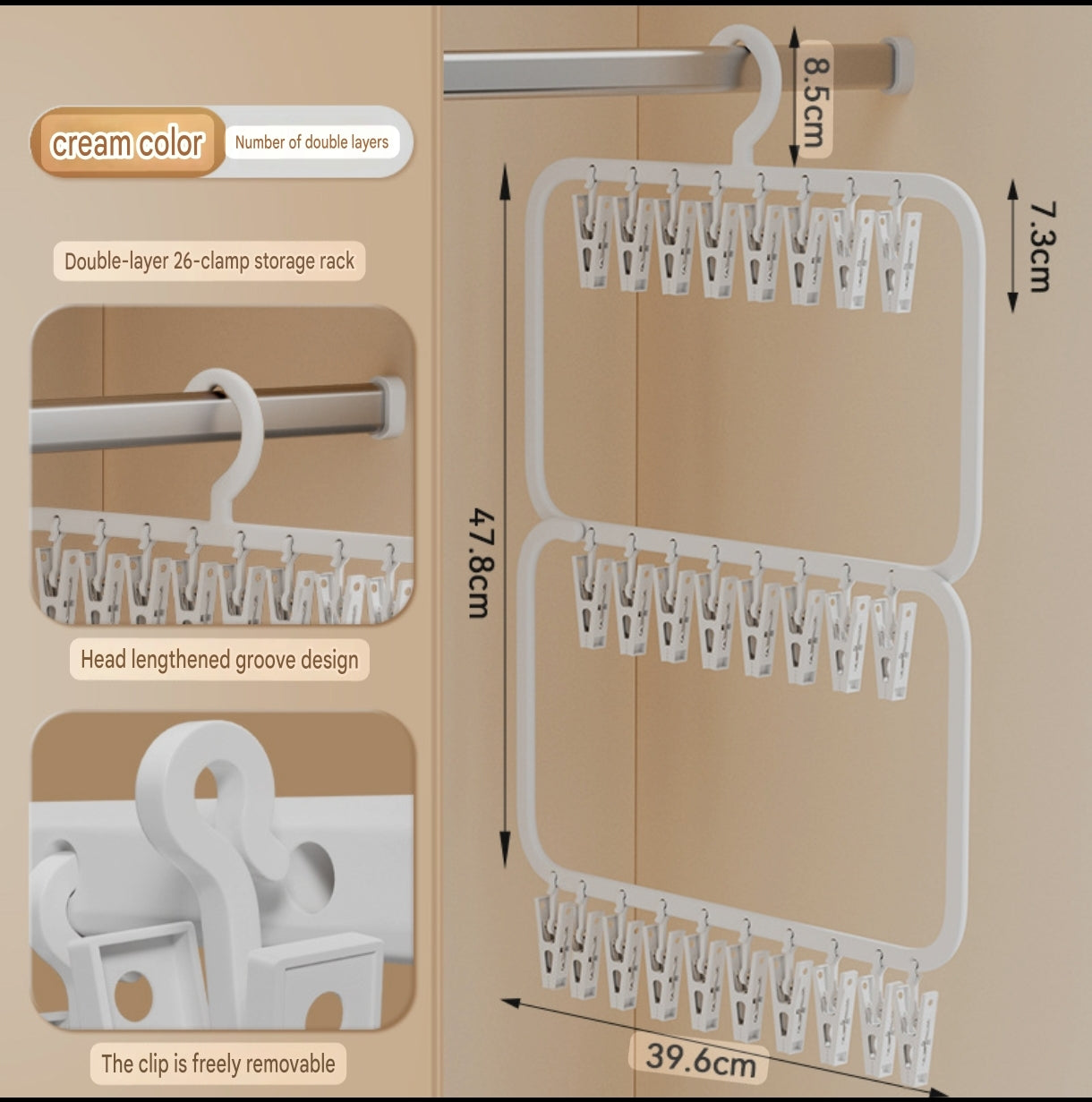 cream color
Number of double layers

Double-layer 26-clamp storage rack

Head lengthened groove design

The clip is freely removable

8.5cm

7.3cm

47.8cm

39.6cm